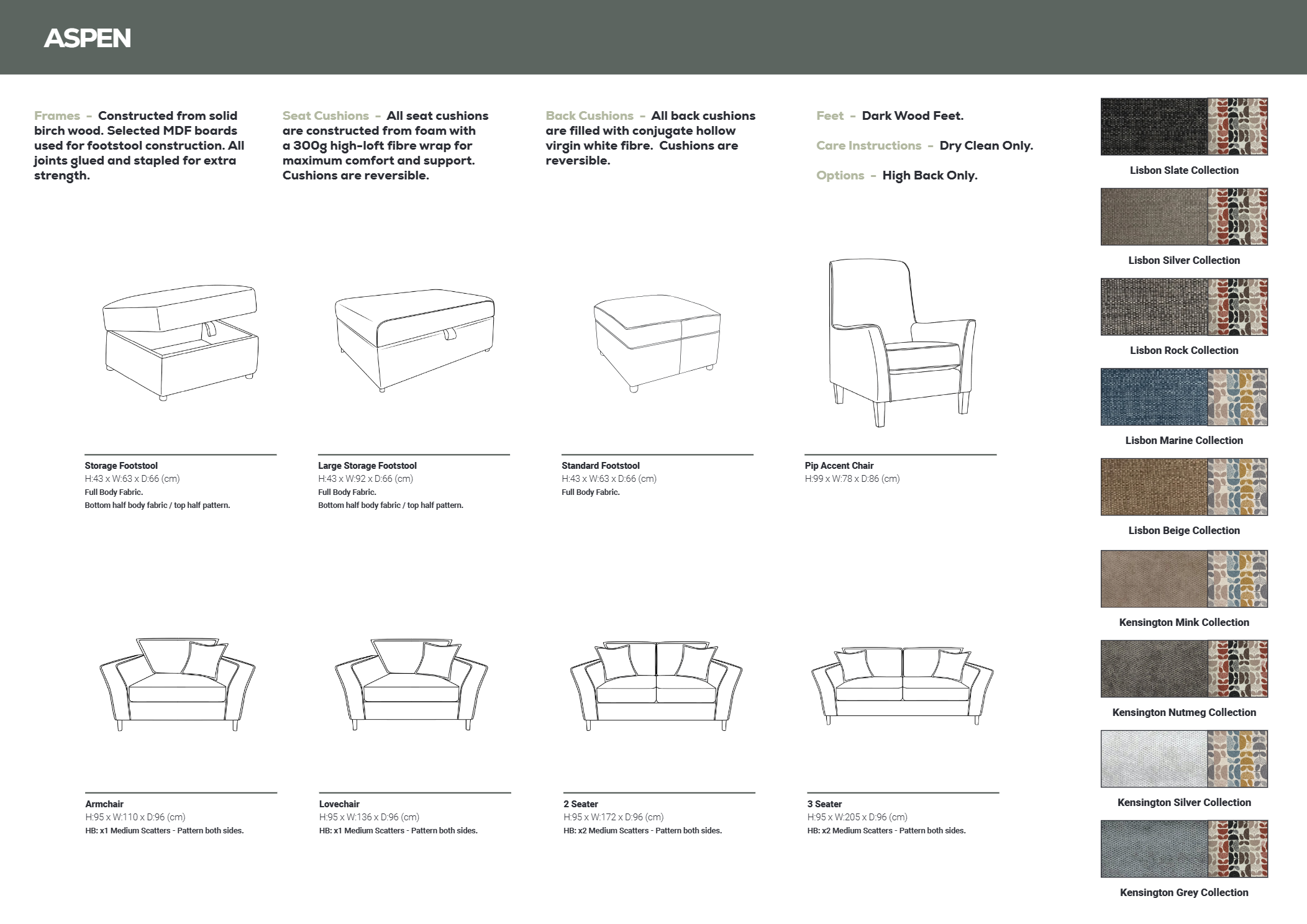 ASPEN

Frames - Constructed from solid birch wood. Selected MDF boards used for footstool construction. All joints glued and stapled for extra strength.

Seat Cushions - All seat cushions are constructed from foam with a 300g high-loft fibre wrap for maximum comfort and support. Cushions are reversible.

Back Cushions - All back cushions are filled with conjugate hollow virgin white fibre. Cushions are reversible.

Feet - Dark Wood Feet.

Care Instructions - Dry Clean Only.

Options - High Back Only.

Storage Footstool
H:43 x W:63 x D:66 (cm)
Full Body Fabric.
Bottom half body fabric / top half pattern.

Large Storage Footstool
H:43 x W:92 x D:66 (cm)
Full Body Fabric.
Bottom half body fabric / top half pattern.

Standard Footstool
H:43 x W:63 x D:66 (cm)
Full Body Fabric.

Pip Accent Chair
H:99 x W:78 x D:86 (cm)

Armchair
H:95 x W:110 x D:96 (cm)
HB: x1 Medium Scatters - Pattern both sides.

Lovechair
H:95 x W:136 x D:96 (cm)
HB: x1 Medium Scatters - Pattern both sides.

2 Seater
H:95 x W:172 x D:96 (cm)
HB: x2 Medium Scatters - Pattern both sides.

3 Seater
H:95 x W:205 x D:96 (cm)
HB: x2 Medium Scatters - Pattern both sides.

Lisbon Slate Collection

Lisbon Silver Collection

Lisbon Rock Collection

Lisbon Marine Collection

Lisbon Beige Collection

Kensington Mink Collection

Kensington Nutmeg Collection

Kensington Silver Collection

Kensington Grey Collection